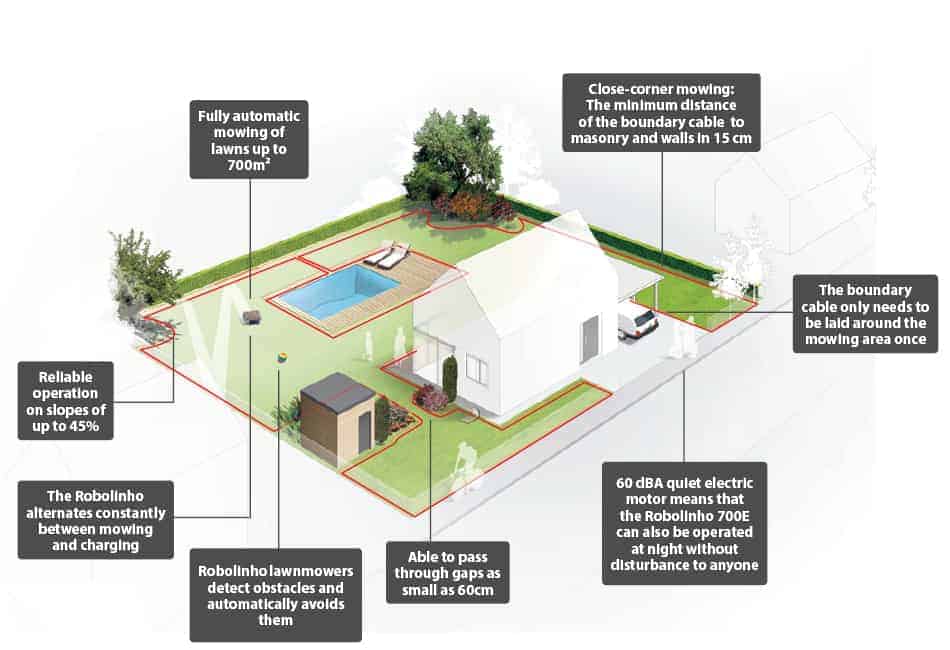 Fully automatic mowing of lawns up to 700m²

Close-corner mowing: The minimum distance of the boundary cable to masonry and walls in 15 cm

The boundary cable only needs to be laid around the mowing area once

Reliable operation on slopes of up to 45%

The Robolinho alternates constantly between mowing and charging

Robolinho lawnmowers detect obstacles and automatically avoids them

Able to pass through gaps as small as 60cm

60 dBA quiet electric motor means that the Robolinho 700E can also be operated at night without disturbance to anyone